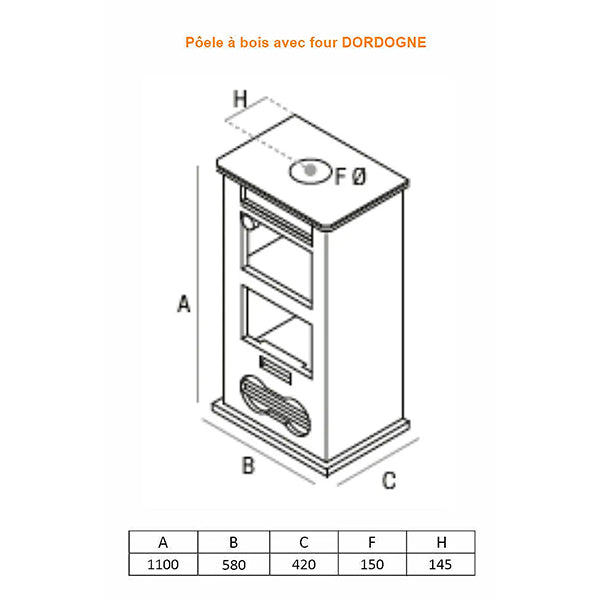 Pôele à bois avec four DORDOGNE

H

F Ø

A

B

C

| A | B | C | F | H |
|---|---|---|---|---|
| 1100 | 580 | 420 | 150 | 145 |